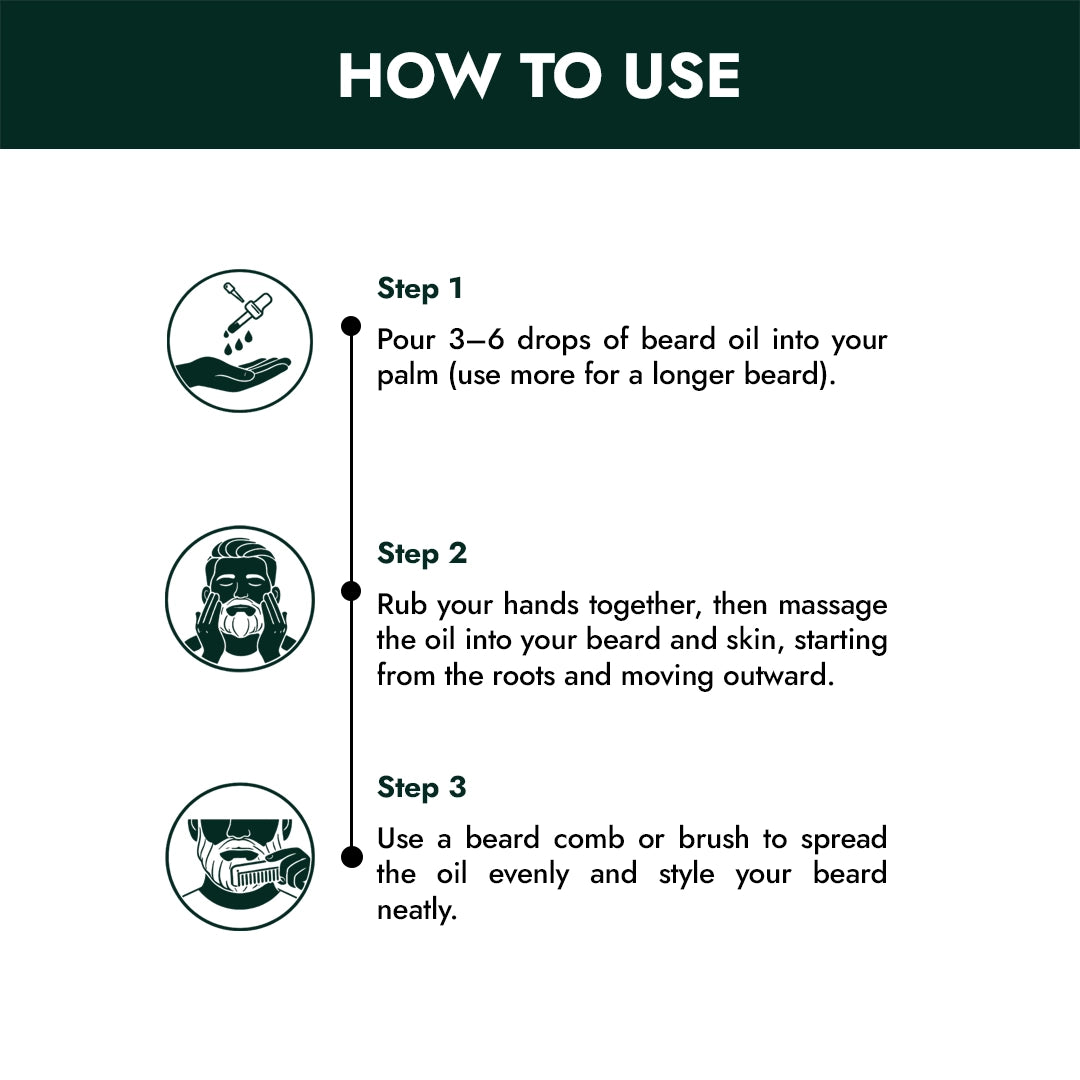 HOW TO USE

Step 1

Pour 3–6 drops of beard oil into your palm (use more for a longer beard).

Step 2

Rub your hands together, then massage the oil into your beard and skin, starting from the roots and moving outward.

Step 3

Use a beard comb or brush to spread the oil evenly and style your beard neatly.